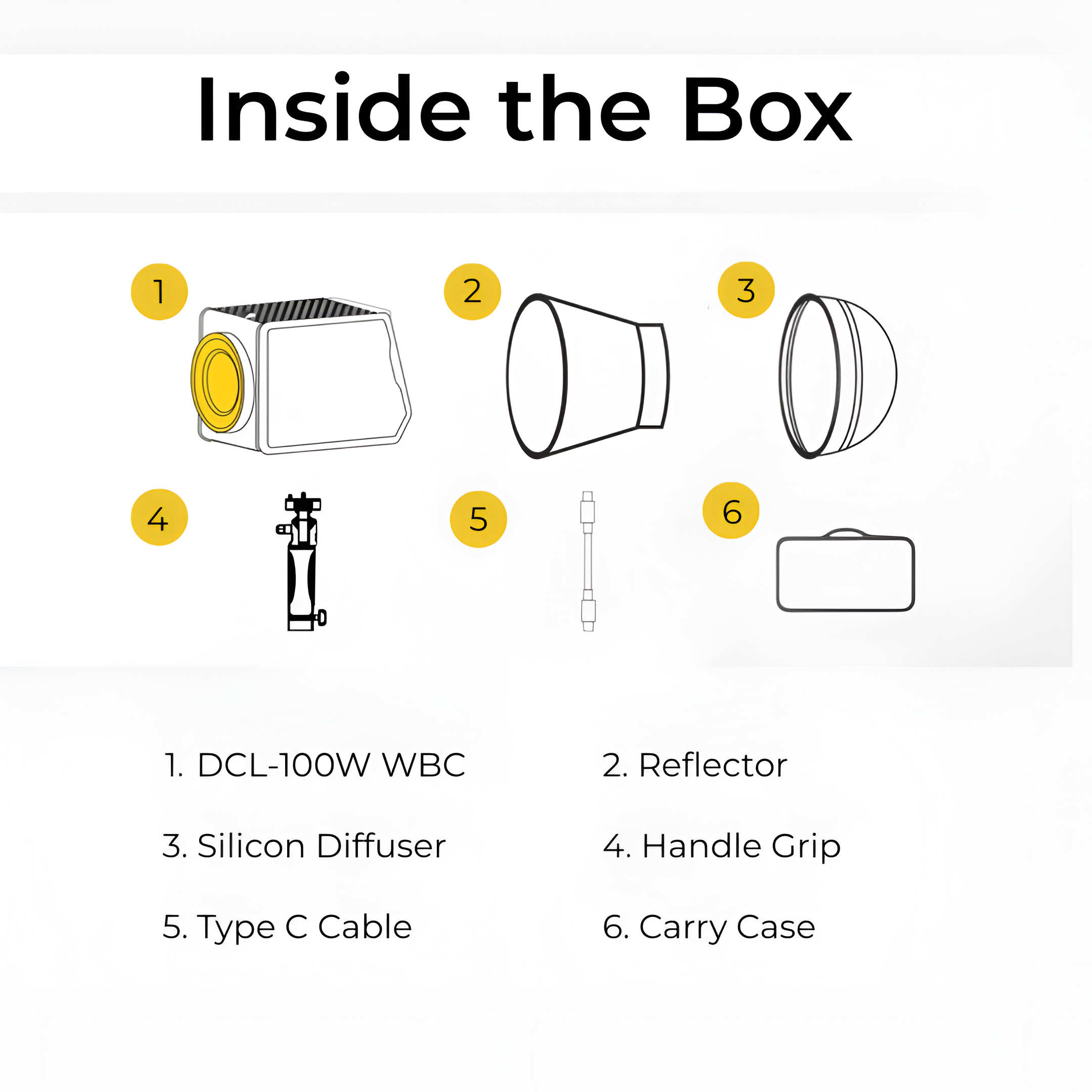 Inside the Box

1

2

3

4

5

6

1. DCL-100W WBC

2. Reflector

3. Silicon Diffuser

4. Handle Grip

5. Type C Cable

6. Carry Case