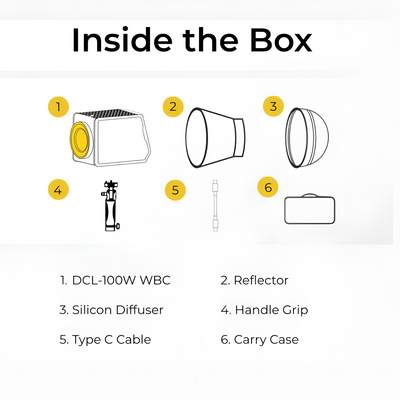 Inside the Box

1

2

3

4

5

6

1. DCL-100W WBC

2. Reflector

3. Silicon Diffuser

4. Handle Grip

5. Type C Cable

6. Carry Case